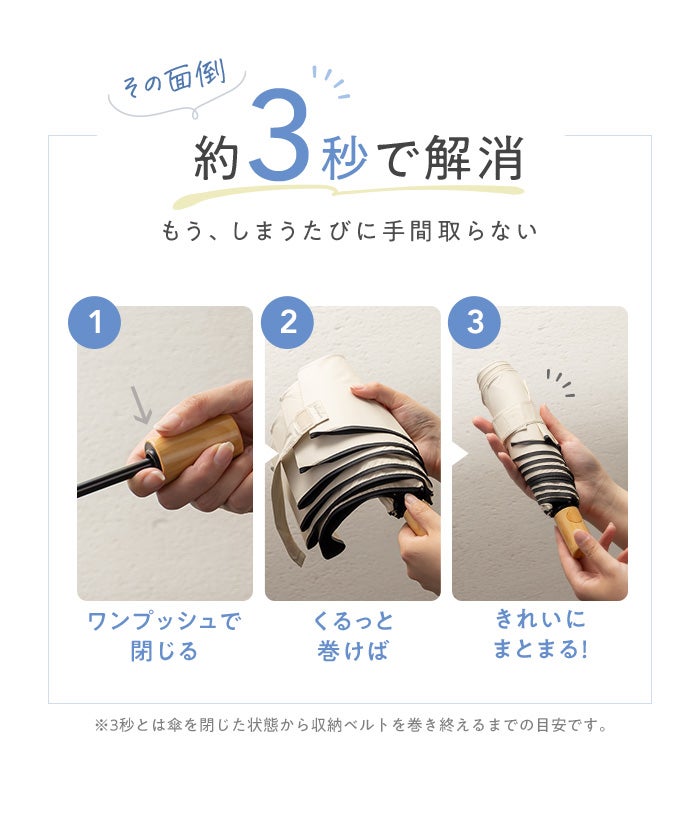 その面倒

約3秒で解消

もう、しまうたびに手間取らない

1

ワンプッシュで閉じる

2

くるっと巻けば

3

きれいにまとまる!

※3秒とは傘を閉じた状態から収納ベルトを巻き終えるまでの目安です。